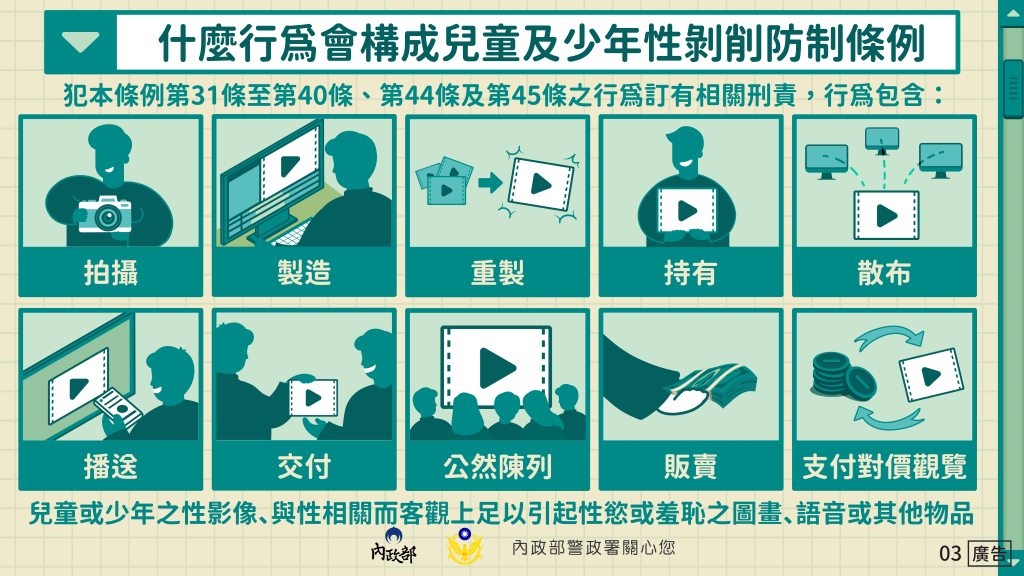 什麼行爲會構成兒童及少年性剝削防制條例

犯本條例第31條至第40條、第44條及第45條之行爲訂有相關刑責，行爲包含：

拍攝

製造

重製

持有

散布

播送

交付

公然陳列

販賣

支付對價觀覽

兒童或少年之性影像、與性相關而客觀上足以引起性慾或羞恥之圖畫、語音或其他物品

內政部

內政部警政署關心您

03 廣告